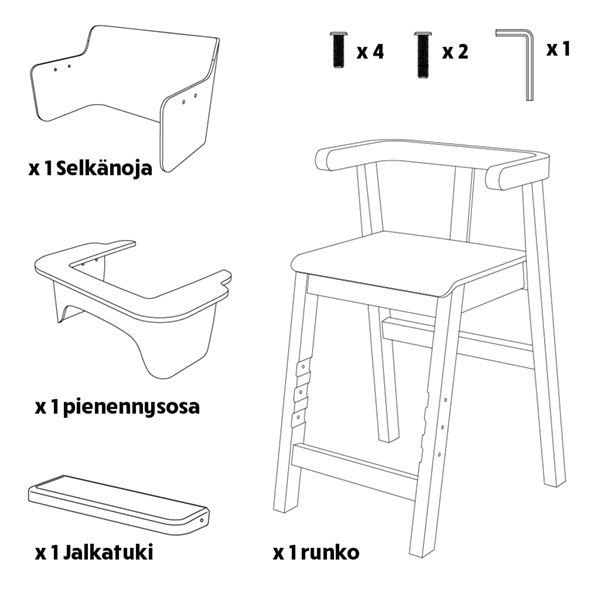 x 4

x 2

x 1

x 1 Selkänoja

x 1 pienennysosa

x 1 Jalkatuki

x 1 runko